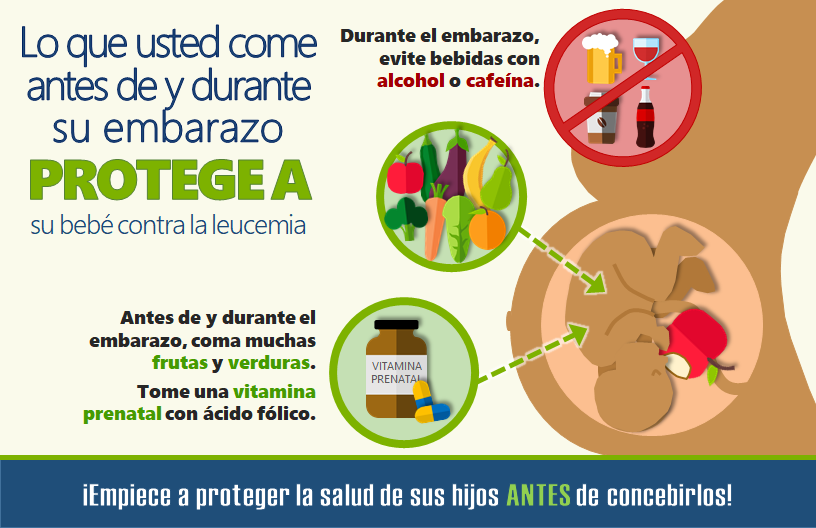 Lo que usted come antes de y durante su embarazo

PROTEGE A

su bebé contra la leucemia

Durante el embarazo, evite bebidas con alcohol o cafeína.

Antes de y durante el embarazo, coma muchas frutas y verduras.

Tome una vitamina prenatal con ácido fólico.

VITAMINA PRENATAL

¡Empiece a proteger la salud de sus hijos ANTES de concebirlos!