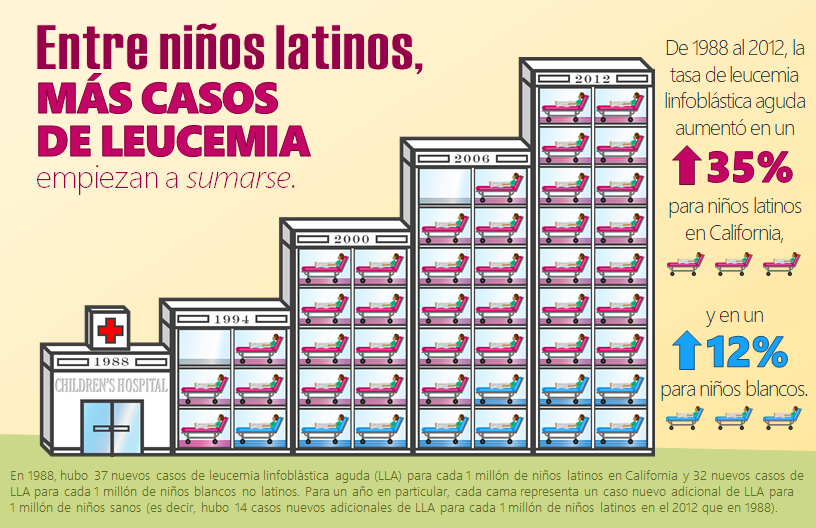 Entre niños latinos, MÁS CASOS DE LEUCEMIA empiezan a sumarse.

1988
CHILDREN'S HOSPITAL

1994

2000

2006

2012

De 1988 al 2012, la tasa de leucemia linfoblástica aguda aumentó en un 35% para niños latinos en California,

y en un 12% para niños blancos.

En 1988, hubo 37 nuevos casos de leucemia linfoblástica aguda (LLA) para cada 1 millón de niños latinos en California y 32 nuevos casos de LLA para cada 1 millón de niños blancos no latinos. Para un año en particular, cada cama representa un caso nuevo adicional de LLA para 1 millón de niños sanos (es decir, hubo 14 casos nuevos adicionales de LLA para cada 1 millón de niños latinos en el 2012 que en 1988).