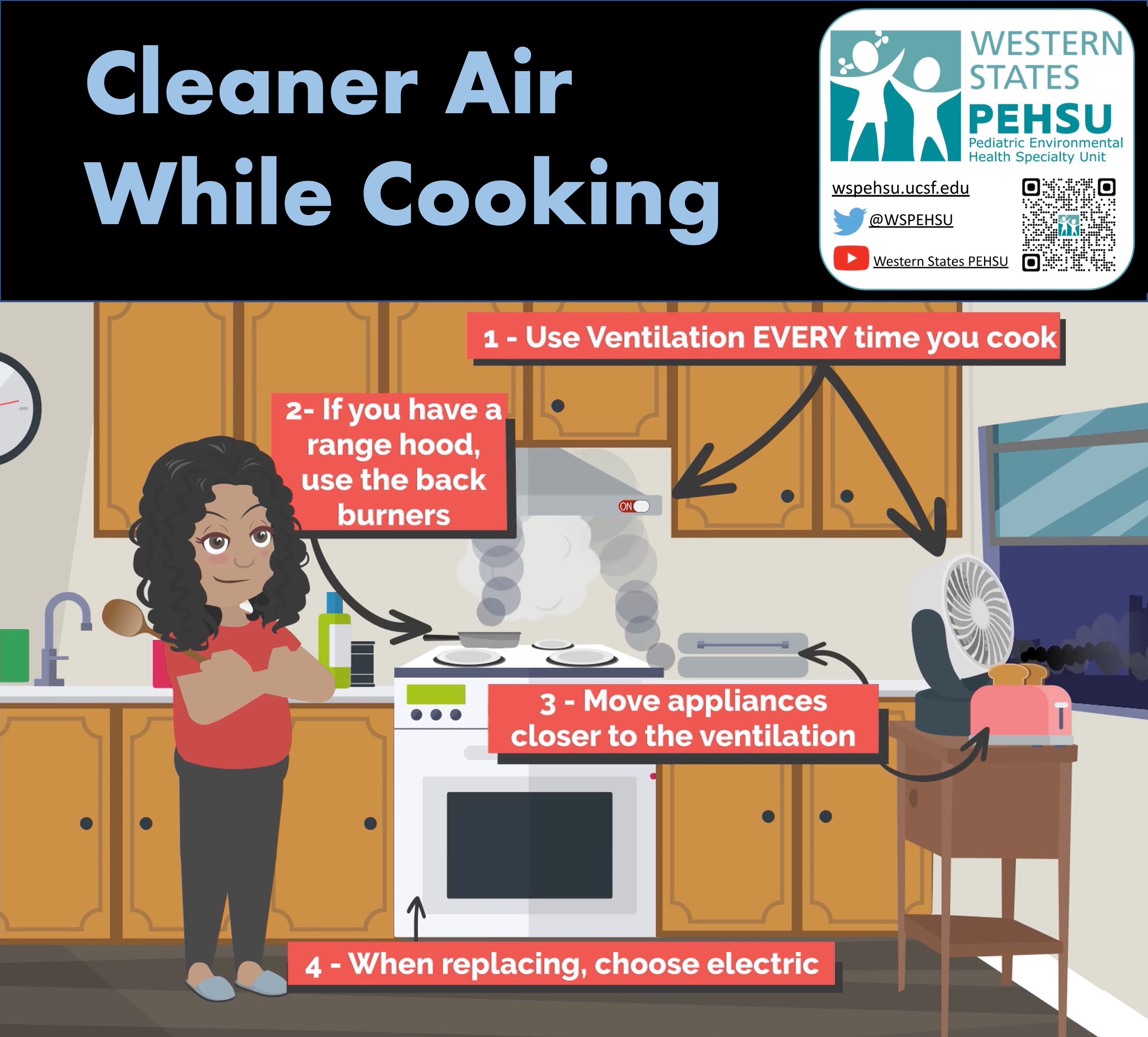 Cleaner Air While Cooking

WESTERN STATES PEHSU
Pediatric Environmental Health Specialty Unit

wspehsu.ucsf.edu
@WSPEHSU
Western States PEHSU

1 - Use Ventilation EVERY time you cook

2- If you have a range hood, use the back burners

ON

3 - Move appliances closer to the ventilation

4 - When replacing, choose electric