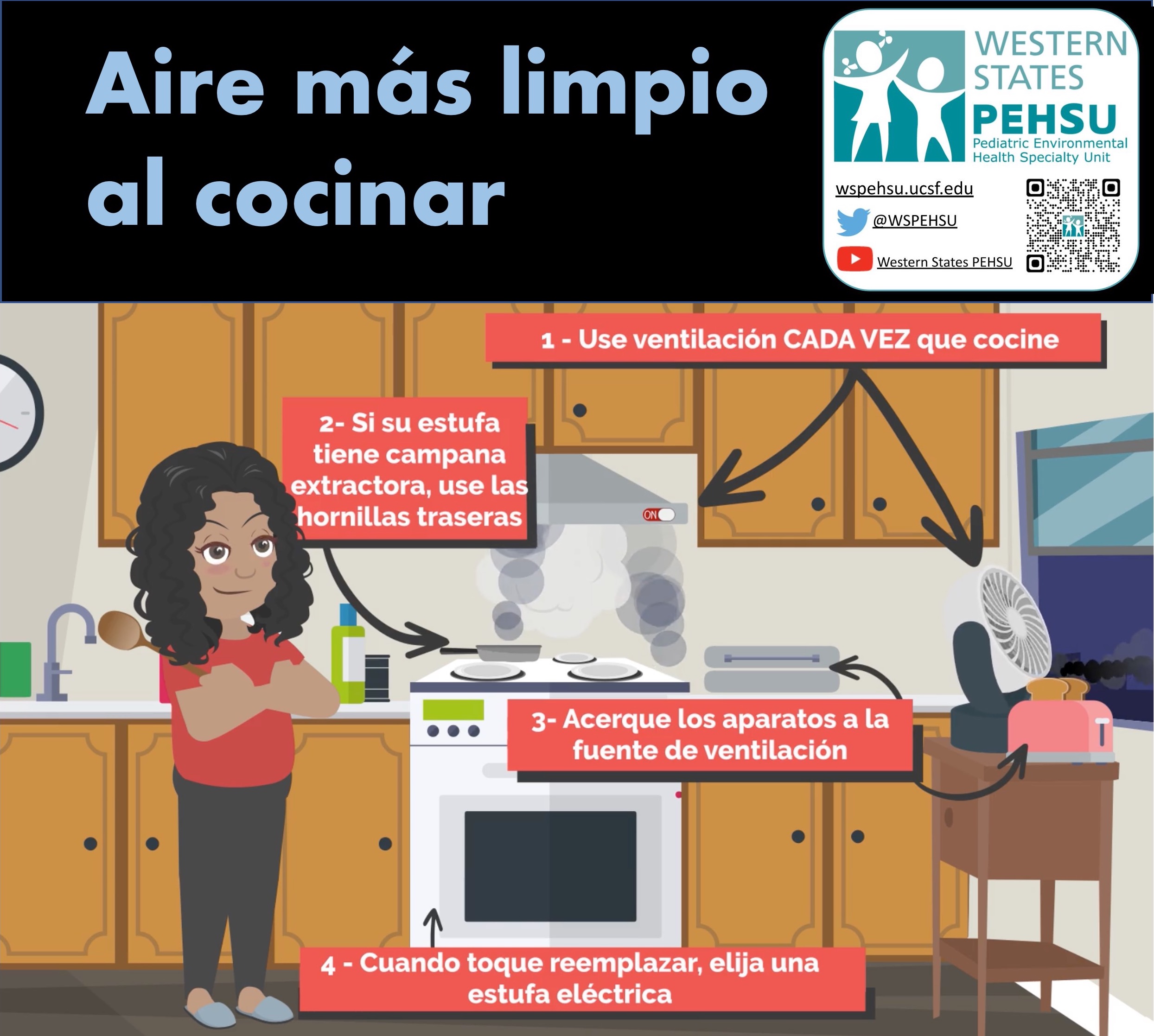 Aire más limpio al cocinar

WESTERN STATES PEHSU
Pediatric Environmental Health Specialty Unit

wspehsu.ucsf.edu

@WSPEHSU

Western States PEHSU

1 - Use ventilación CADA VEZ que cocine

2- Si su estufa tiene campana extractora, use las hornillas traseras

ON

3- Acerque los aparatos a la fuente de ventilación

4 - Cuando toque reemplazar, elija una estufa eléctrica